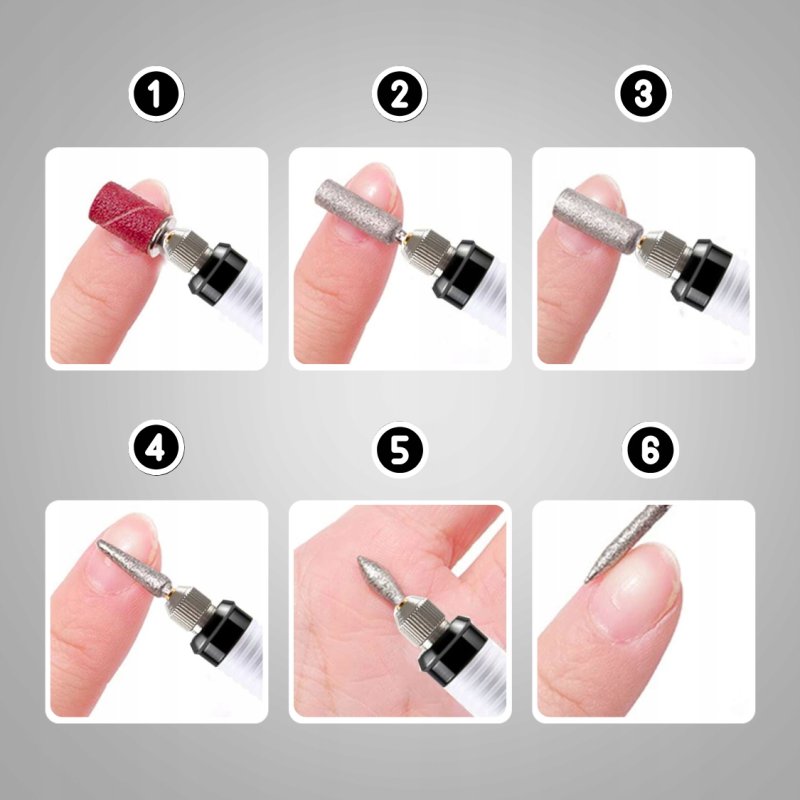 1
2
3
4
5
6