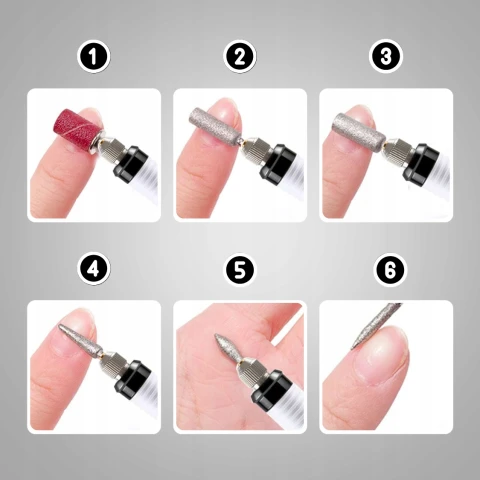 1
2
3
4
5
6