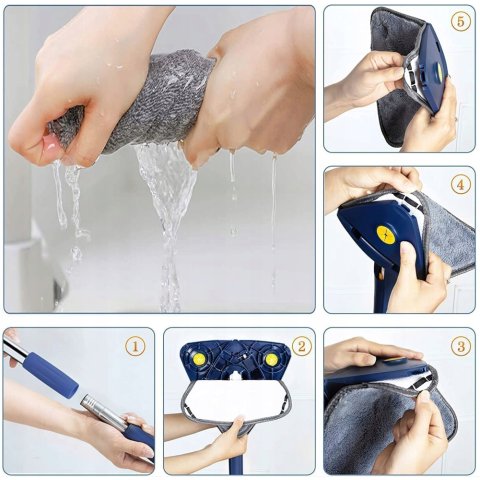 5

4

1

2

3