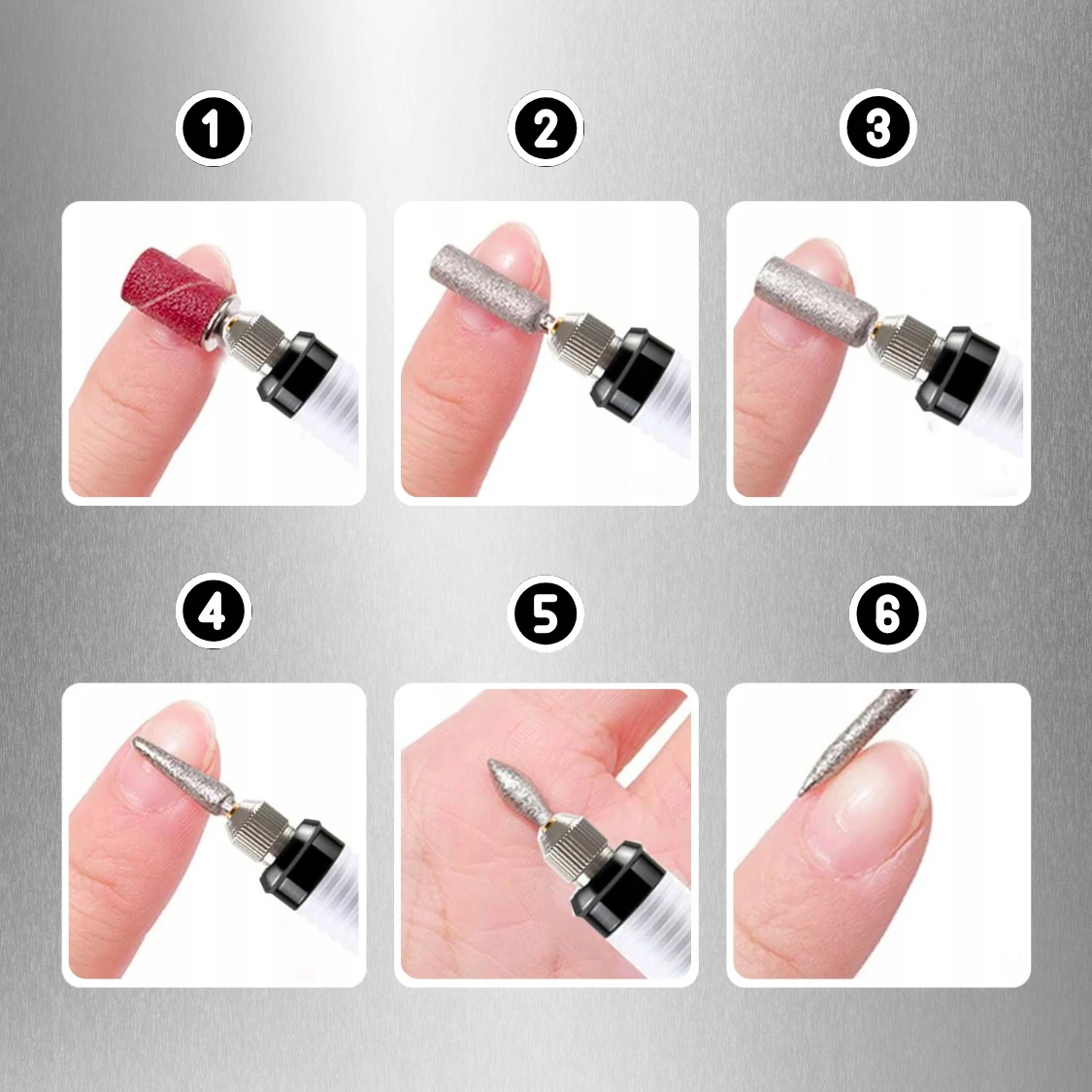 1

2

3

4

5

6