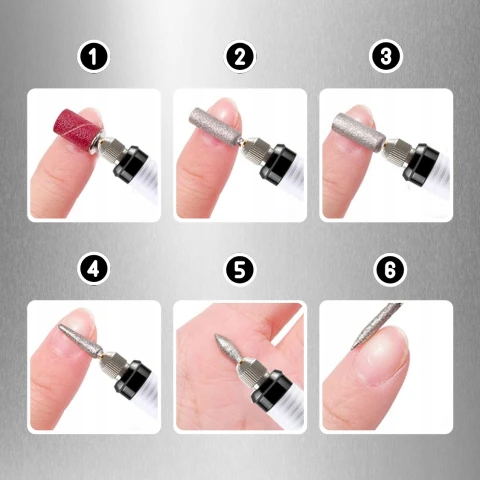 1

2

3

4

5

6