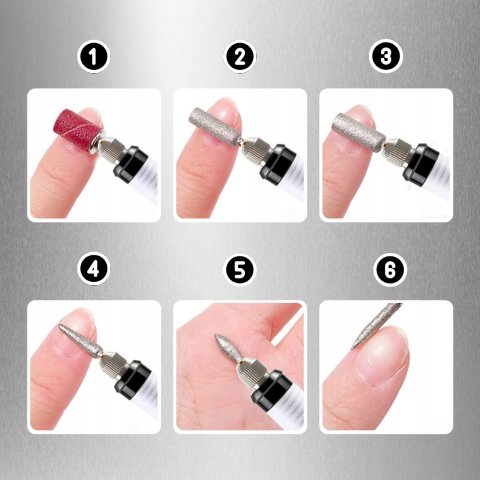 1
2
3
4
5
6