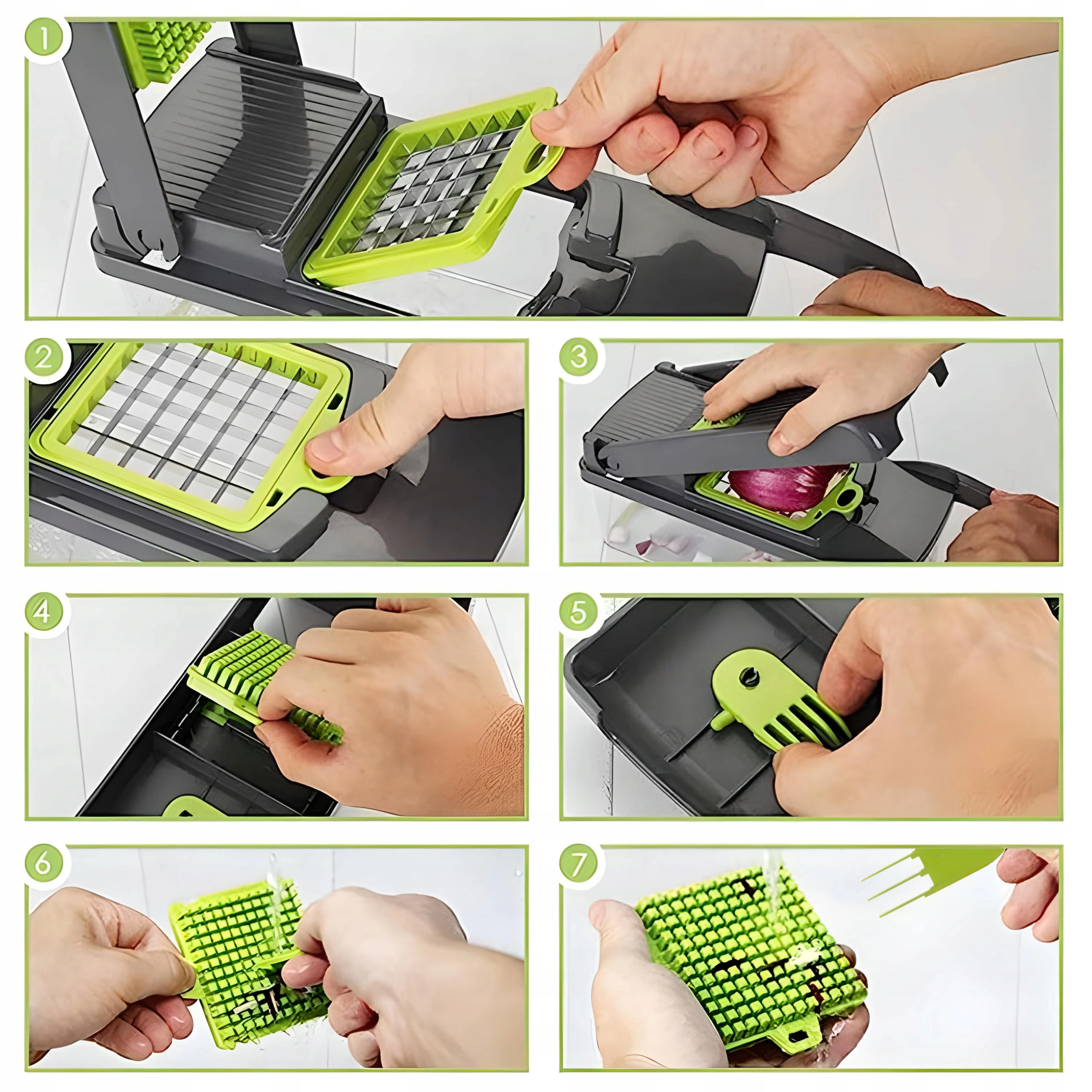 1

2

3

4

5

6

7